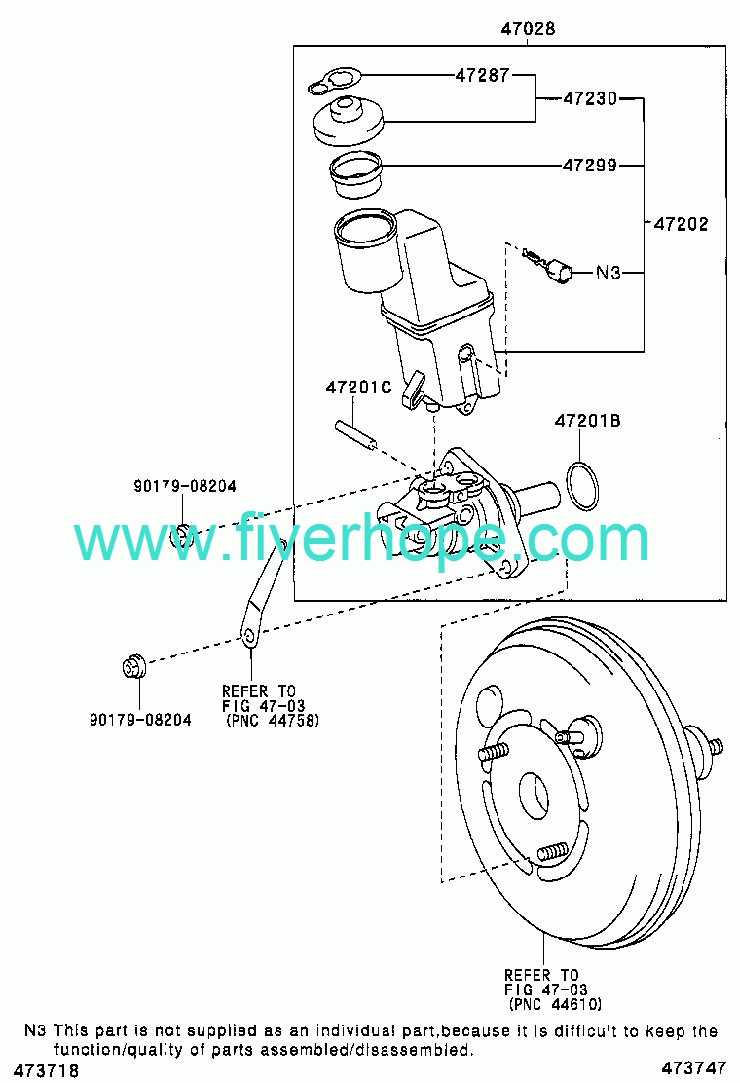 47028

47287

47230

47299

47202

N3

47201C

47201B

90179-08204

www.fiverhope.com

90179-08204

REFER TO FIG 47-03 (PNC 44758)

REFER TO FIG 47-03 (PNC 44610)

N3 This part is not supplied as an individual part,because it is difficult to keep the function/quality of parts assembled/disassembled.

473718

473747