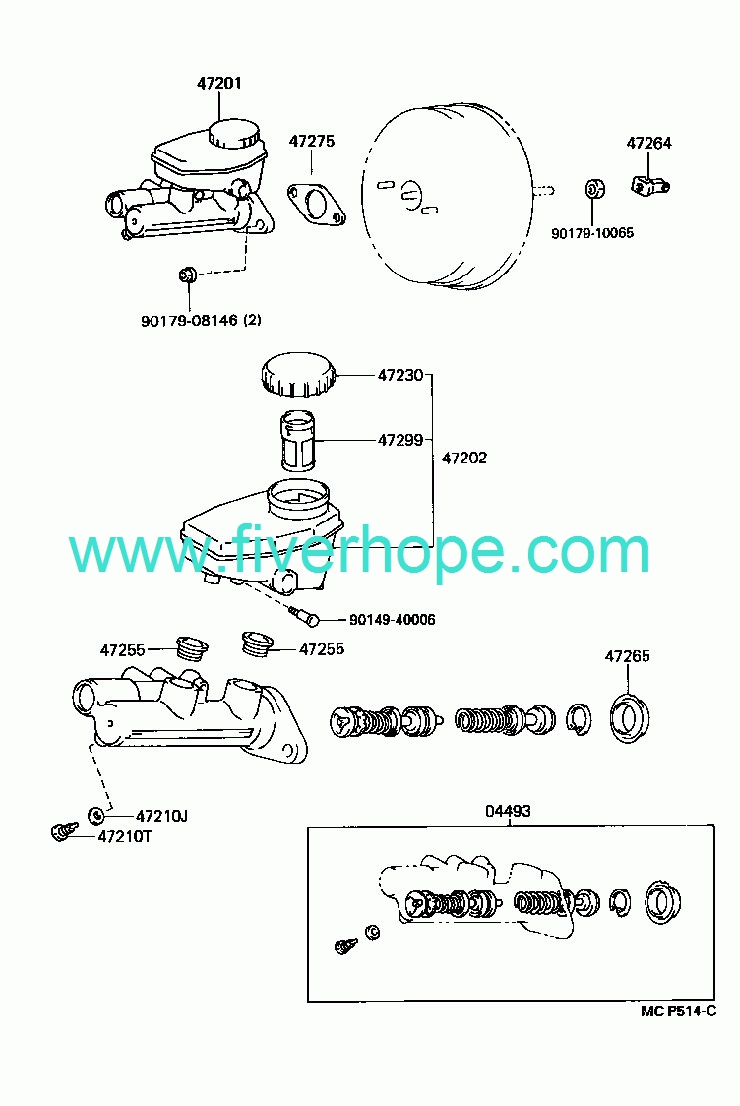 47201
47275
47264
90179-10065
90179-08146 (2)
47230
47299
47202
www.fiverhope.com
90149-40006
47255
47255
47265
47210J
47210T
04493
MC P514-C