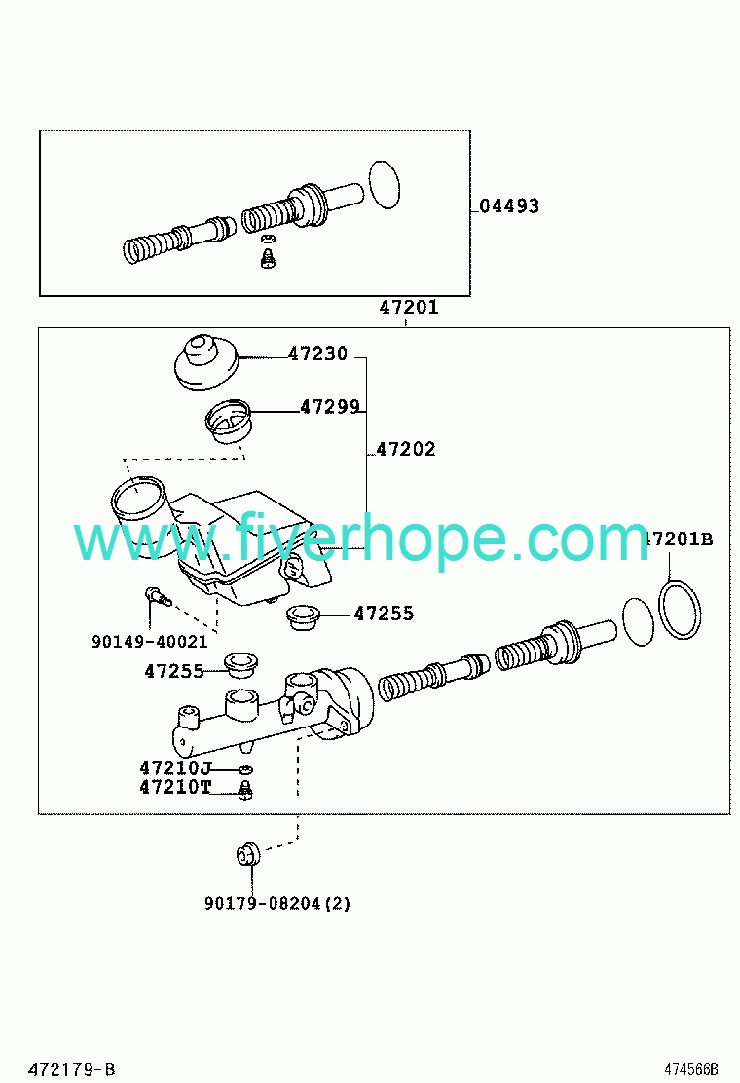 04493

47201

47230

47299

47202

www.fiverhope.com

47201B

47255

90149-40021

47255

47210J
47210T

90179-08204(2)

472179-B

474566B