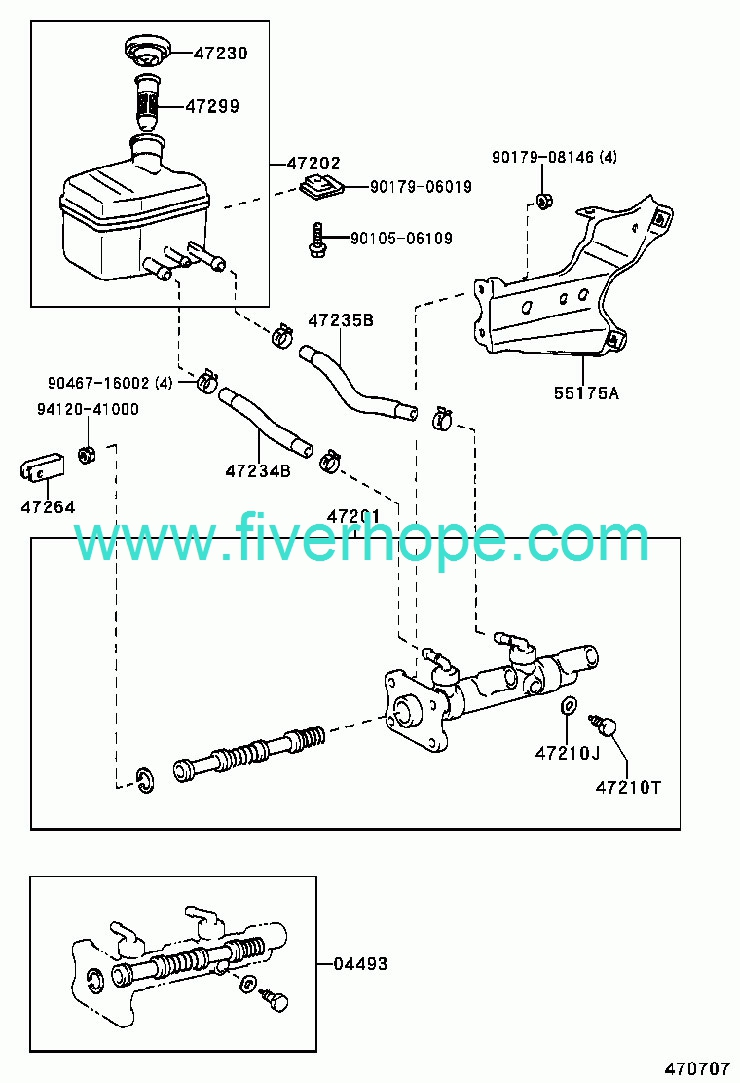 47230
47299
47202
90179-06019
90179-08146 (4)
90105-06109
47235B
55175A
90467-16002 (4)
94120-41000
47234B
47264
47201
www.fiverhope.com
47210J
47210T
04493
470707