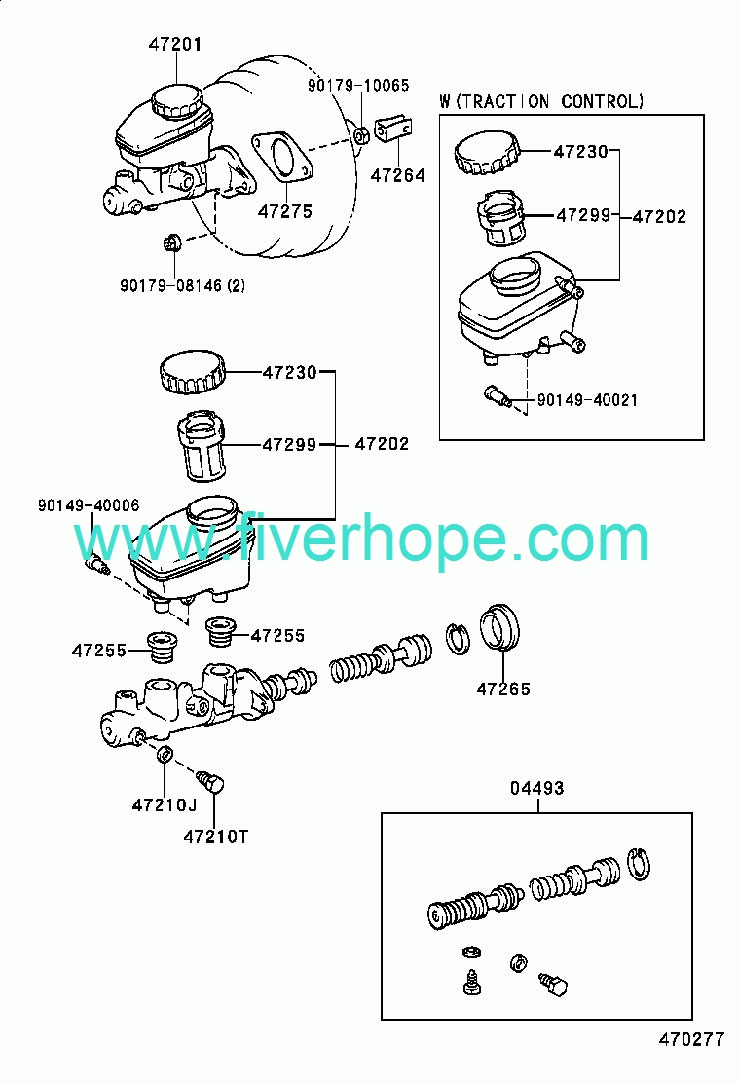 47201

90179-10065

W(TRACTION CONTROL)

47264

47275

90179-08146 (2)

47230

47299

47202

90149-40021

47230

47299

47202

90149-40006

www.fiverhope.com

47255

47255

47265

47210J

47210T

04493

470277