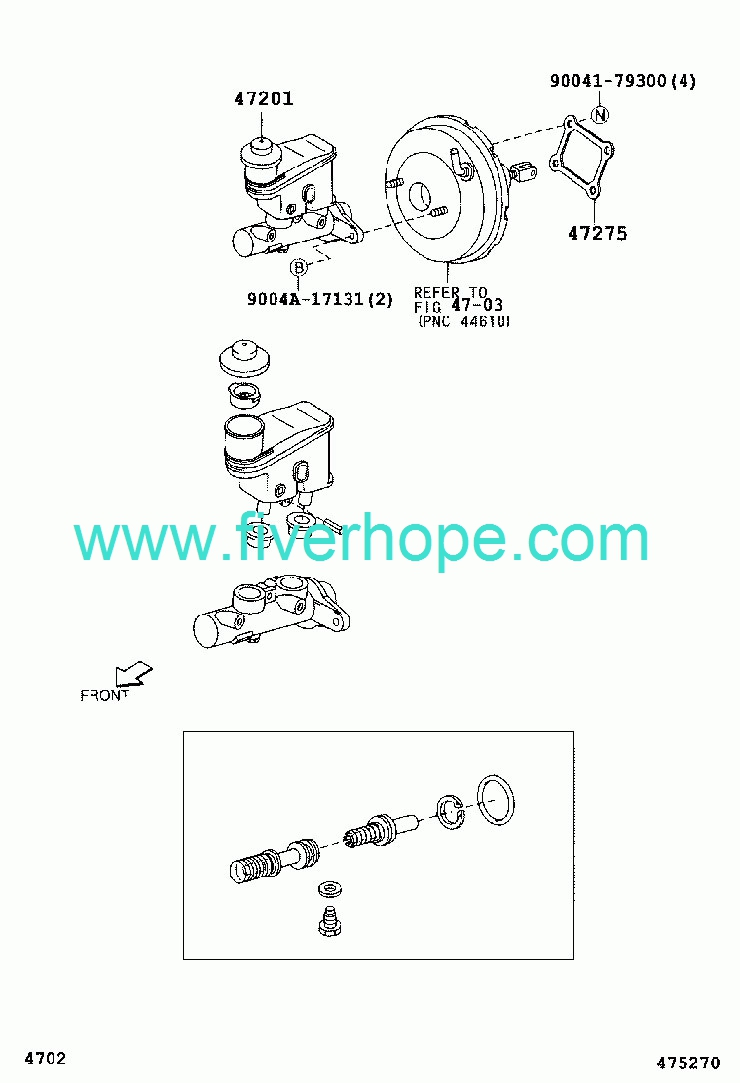 47201

90041-79300(4)

N

47275

B

9004A-17131(2)

REFER TO
FIG 47-03
(PNC 44610)

www.fiverhope.com

FRONT

4702

475270