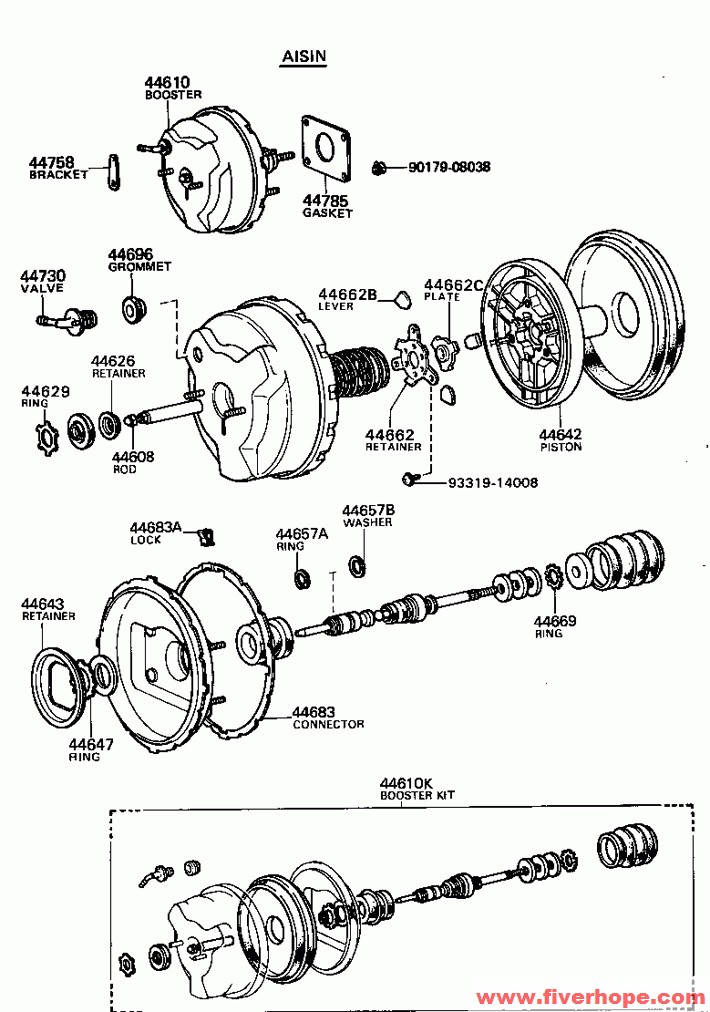 AISIN

44610
BOOSTER

44758
BRACKET

44785
GASKET

90179-08038

44730
VALVE

44696
GROMMET

44662B
LEVER

44662C
PLATE

44626
RETAINER

44629
RING

44608
ROD

44662
RETAINER

44642
PISTON

93319-14008

44683A
LOCK

44657A
RING

44657B
WASHER

44643
RETAINER

44669
RING

44647
RING

44683
CONNECTOR

44610K
BOOSTER KIT

www.fiverhope.com