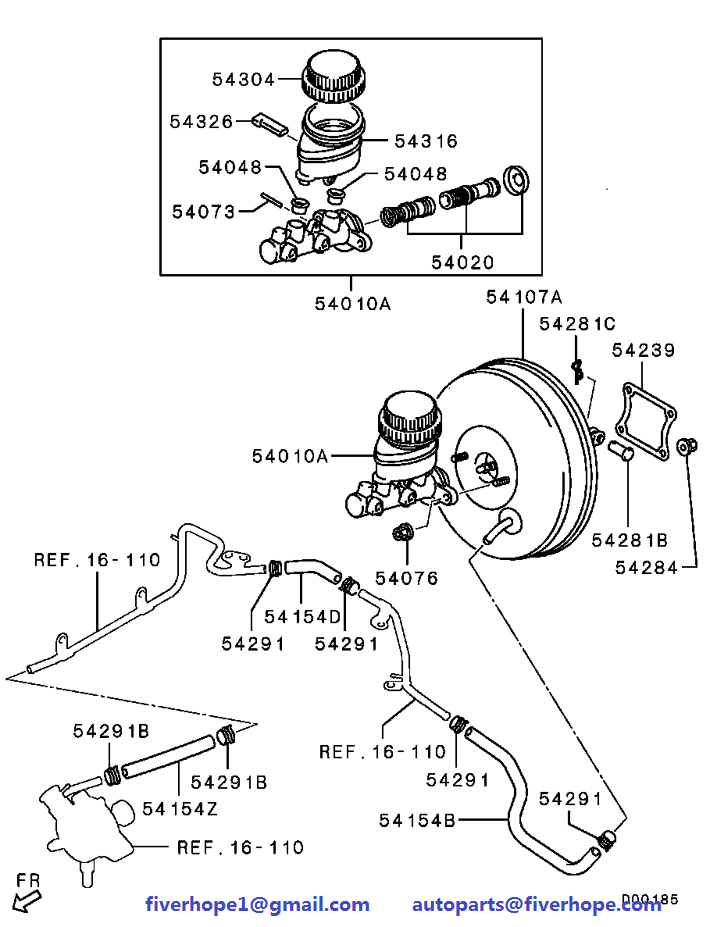 54304
54326
54316
54048
54048
54073
54020
54010A
54107A
54281C
54239
54010A
54281B
54284
54076
REF. 16-110
54154D
54291
54291
54291B
54291B
54154Z
REF. 16-110
54291
54291
54154B
REF. 16-110
FR
D00185
fiverhope1@gmail.com
autoparts@fiverhope.com