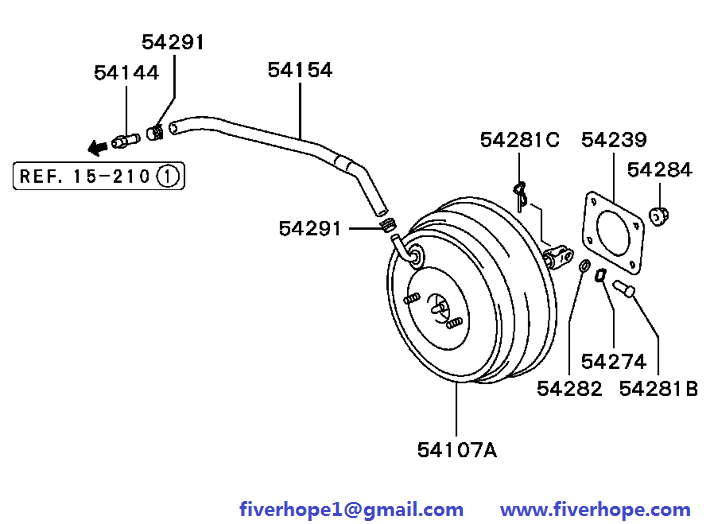 54291
54144
54154
REF. 15-210 ①
54281C
54239
54284
54291
54274
54282
54281B
54107A

fiverhope1@gmail.com www.fiverhope.com