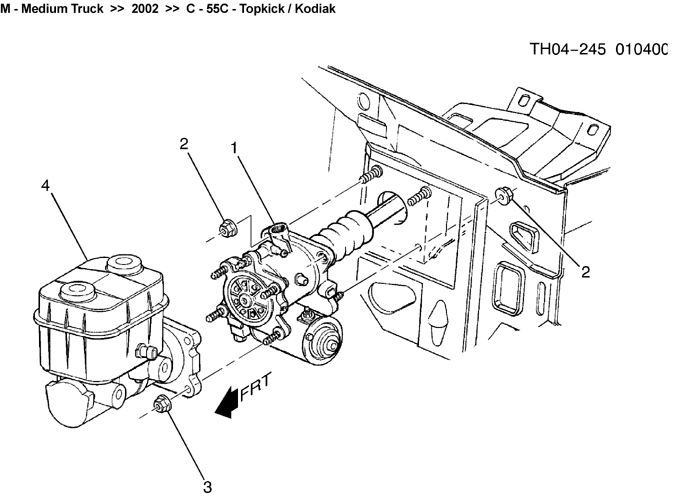 M - Medium Truck >> 2002 >> C - 55C - Topkick / Kodiak

TH04-245 010400

2
1
4
2
FRT
3