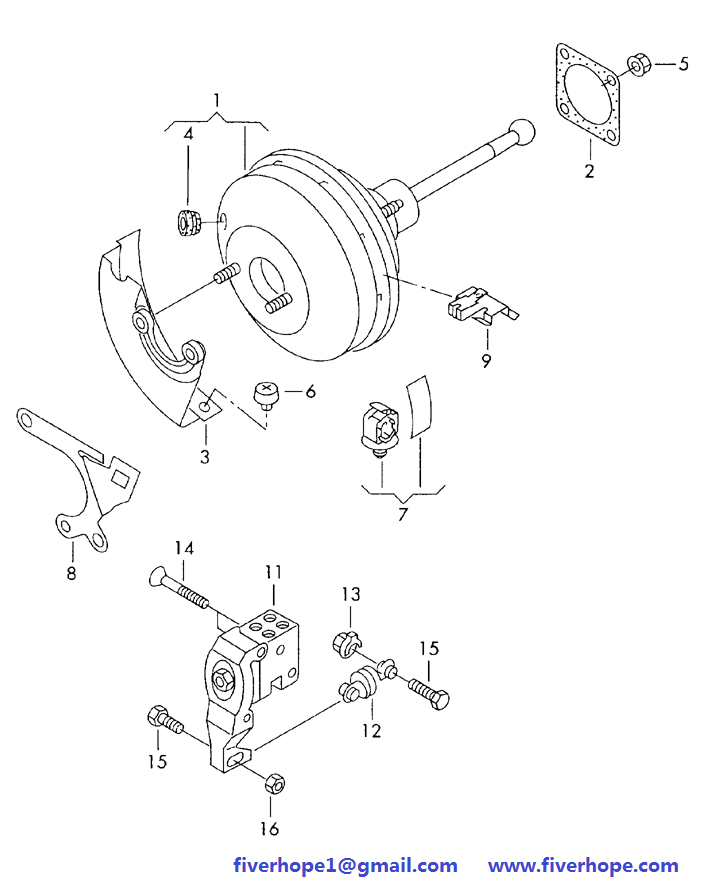 1
4
5
2
9
6
3
7
8
14
11
13
15
12
15
16

fiverhope1@gmail.com www.fiverhope.com