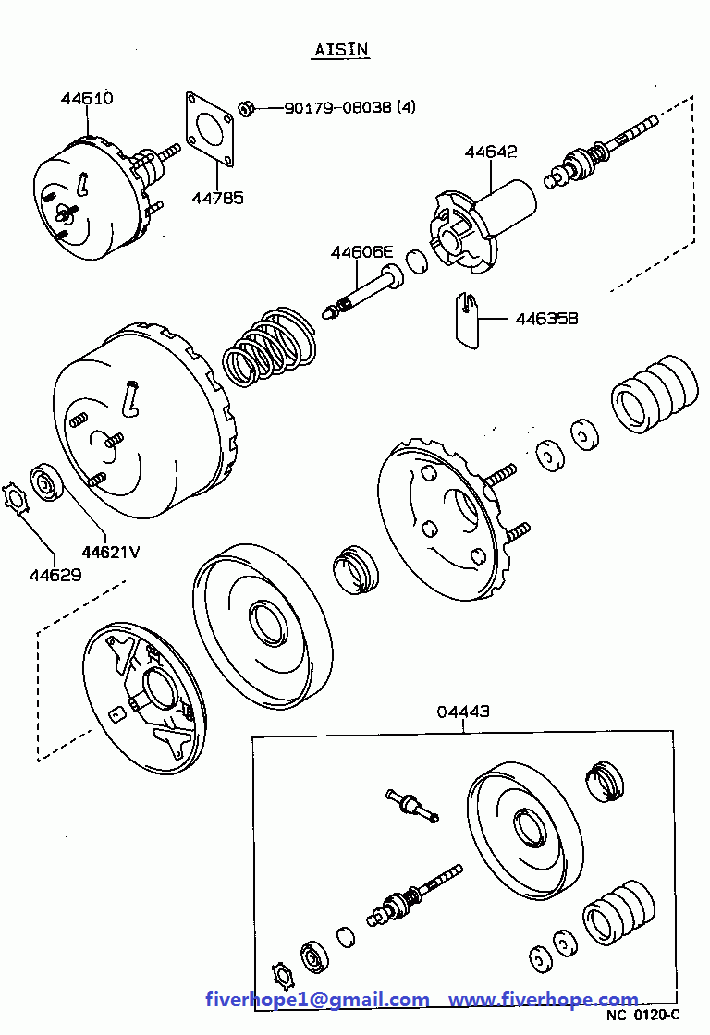 AISIN

44610

90179-08038 (4)

44785

44642

44606E

44635B

44621V

44629

04443

fiverhope1@gmail.com www.fiverhope.com

NC 0120-C