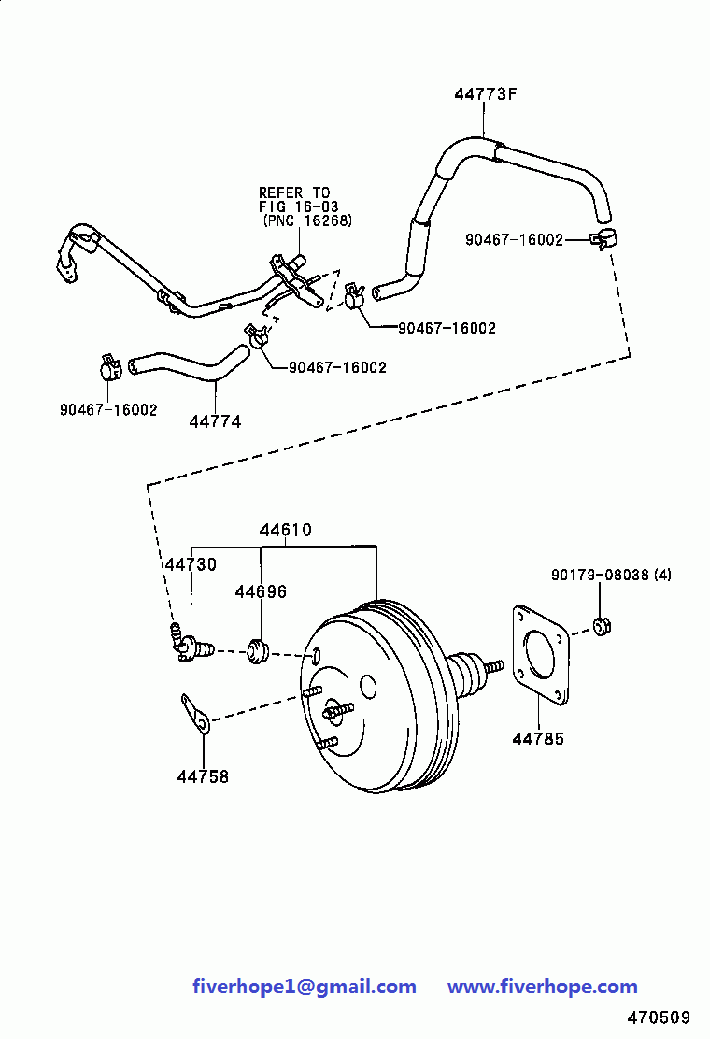 44773F

REFER TO FIG 16-03 (PNC 16268)

90467-16002

90467-16002

90467-16002

90467-16002

44774

44610

44730

44696

90173-08038 (4)

44785

44758

fiverhope1@gmail.com www.fiverhope.com

470509