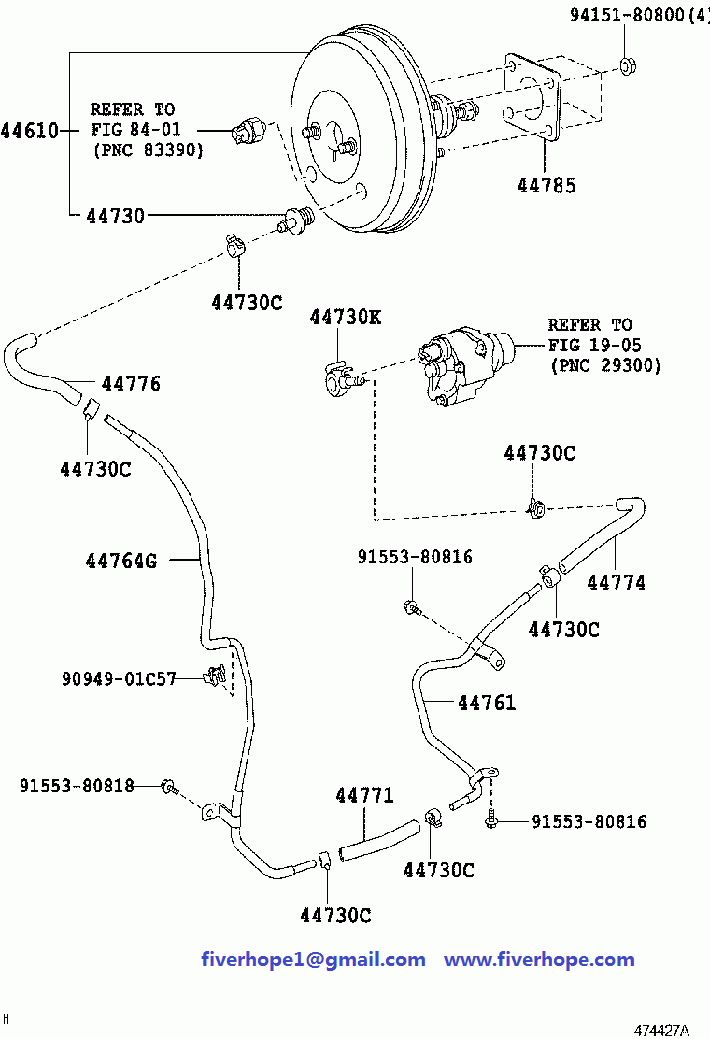 94151-80800(4)

44610

REFER TO FIG 84-01 (PNC 83390)

44785

44730

44730C

44730K

REFER TO FIG 19-05 (PNC 29300)

44776

44730C

44730C

44764G

91553-80816

44774

44730C

90949-01C57

44761

91553-80818

44771

91553-80816

44730C

44730C

fiverhope1@gmail.com www.fiverhope.com

H

474427A