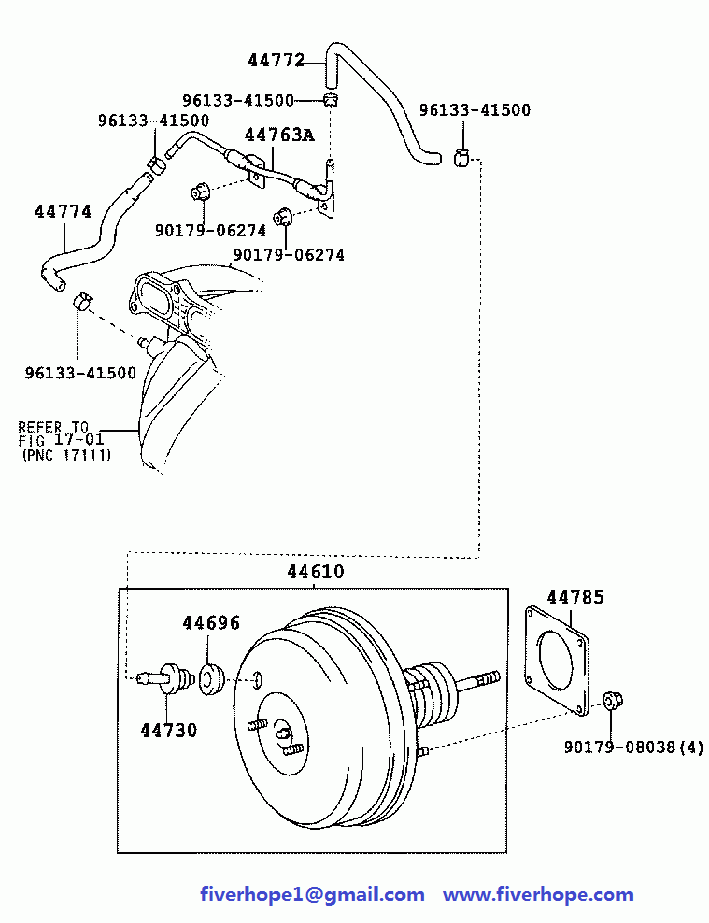 44772
96133-41500
96133-41500
96133-41500
44763A
44774
90179-06274
90179-06274
96133-41500
REFER TO
FIG 17-01
(PNC 17111)
44610
44785
44696
44730
90179-08038(4)
fiverhope1@gmail.com www.fiverhope.com