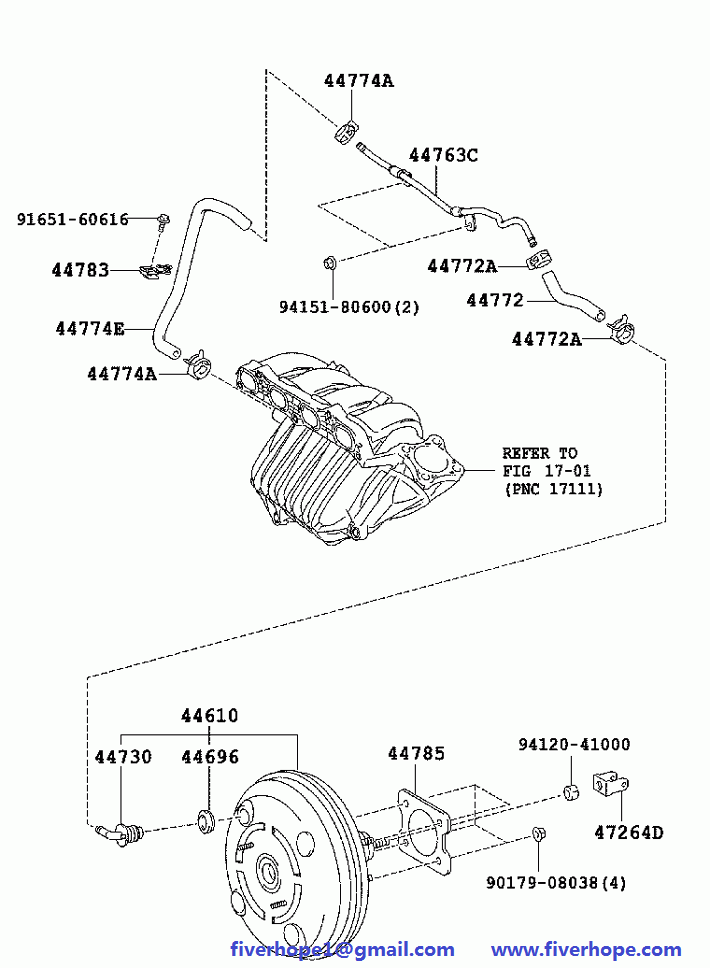 44774A
44763C
91651-60616
44783
44772A
94151-80600(2)
44772
44774E
44772A
44774A
REFER TO
FIG 17-01
(PNC 17111)
44610
44730
44696
44785
94120-41000
47264D
90179-08038(4)
fiverhope1@gmail.com
www.fiverhope.com