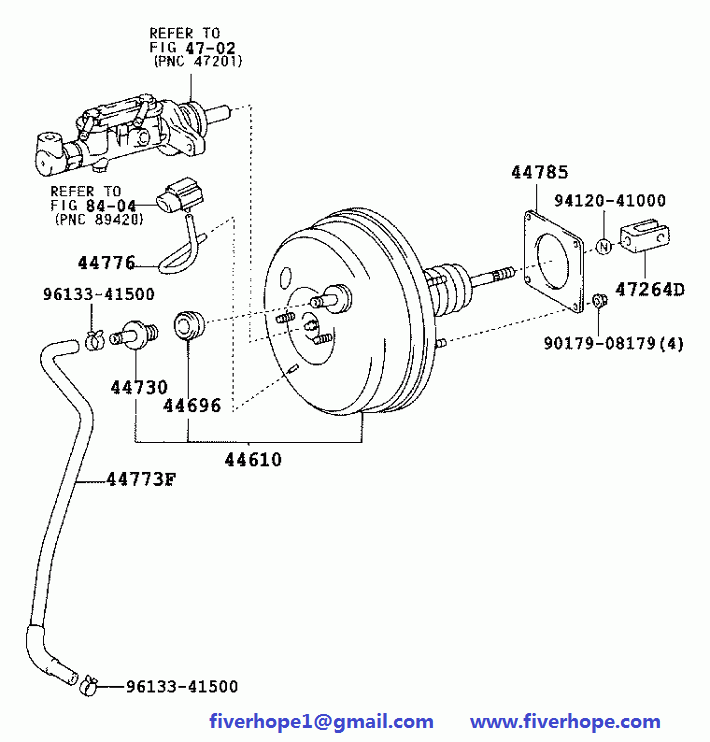 REFER TO
FIG 47-02
(PNC 47201)

REFER TO
FIG 84-04
(PNC 89420)

44776

96133-41500

44730

44696

44610

44773F

96133-41500

44785

94120-41000

N

47264D

90179-08179(4)

fiverhope1@gmail.com www.fiverhope.com