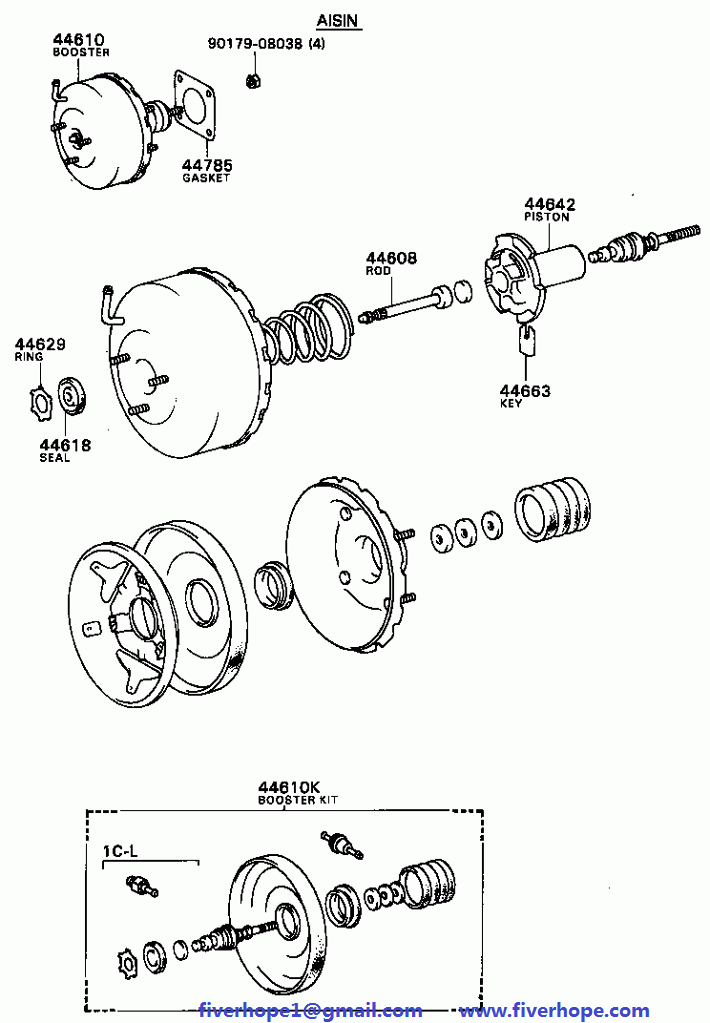 AISIN

44610
BOOSTER

90179-08038 (4)

44785
GASKET

44642
PISTON

44608
ROD

44629
RING

44618
SEAL

44663
KEY

44610K
BOOSTER KIT

1C-L

fiverhope1@gmail.com www.fiverhope.com