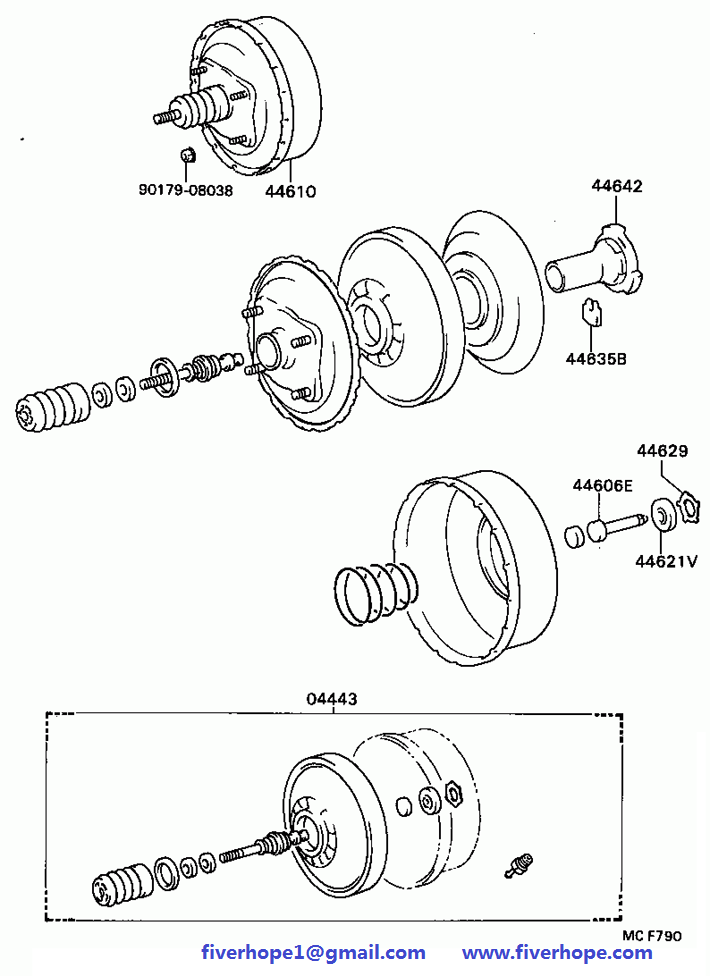 90179-08038
44610
44642
44635B
44629
44606E
44621V
04443
MC F790
fiverhope1@gmail.com
www.fiverhope.com