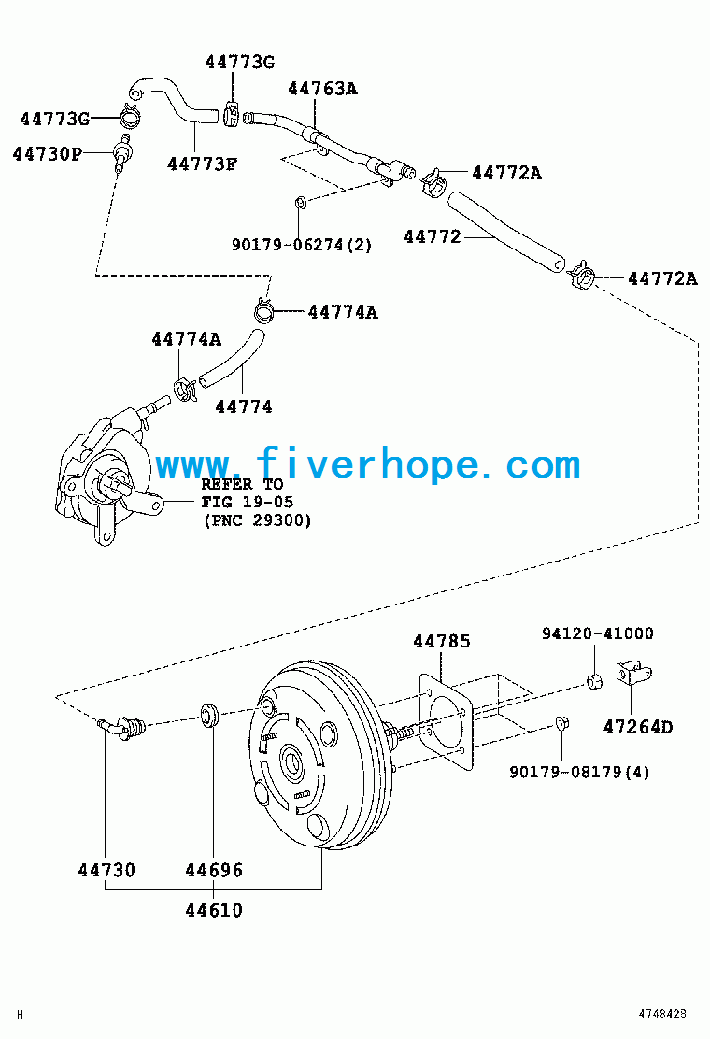 44773G
44763A
44773G
44730P
44773F
44772A
90179-06274(2)
44772
44772A
44774A
44774A
44774
www.fiverhope.com
REFER TO
FIG 19-05
(PNC 29300)
44785
94120-41000
47264D
90179-08179(4)
44730
44696
44610
H
4748428