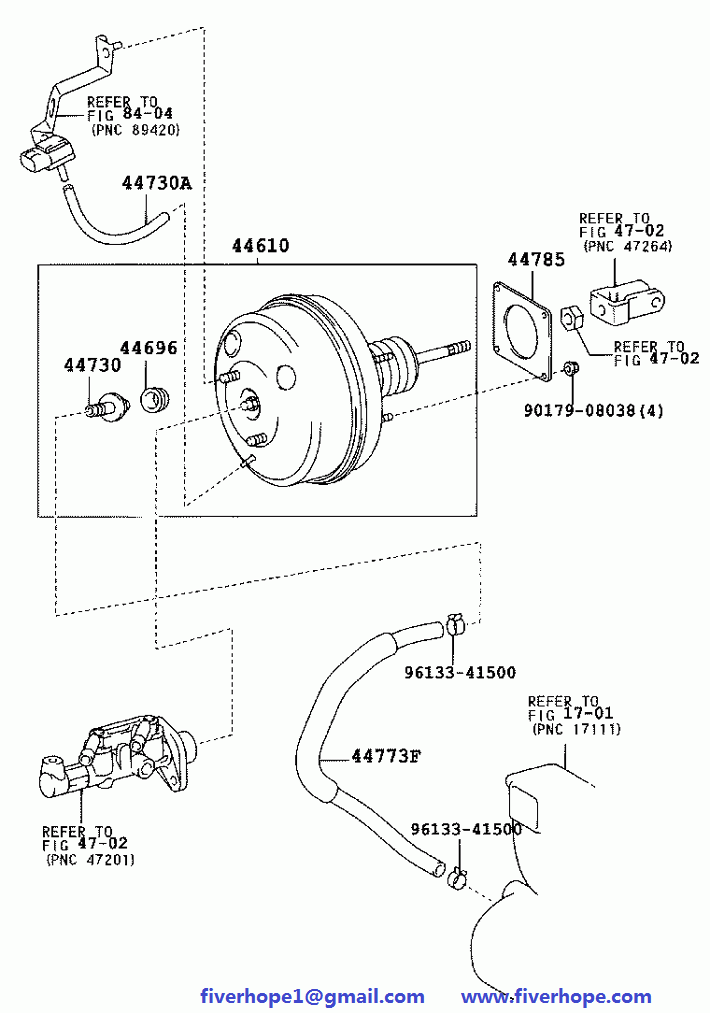 REFER TO
FIG 84-04
(PNC 89420)

44730A

44610

44785

REFER TO
FIG 47-02
(PNC 47264)

REFER TO
FIG 47-02

44696

44730

90179-08038(4)

96133-41500

REFER TO
FIG 17-01
(PNC 17111)

44773F

96133-41500

REFER TO
FIG 47-02
(PNC 47201)

fiverhope1@gmail.com www.fiverhope.com