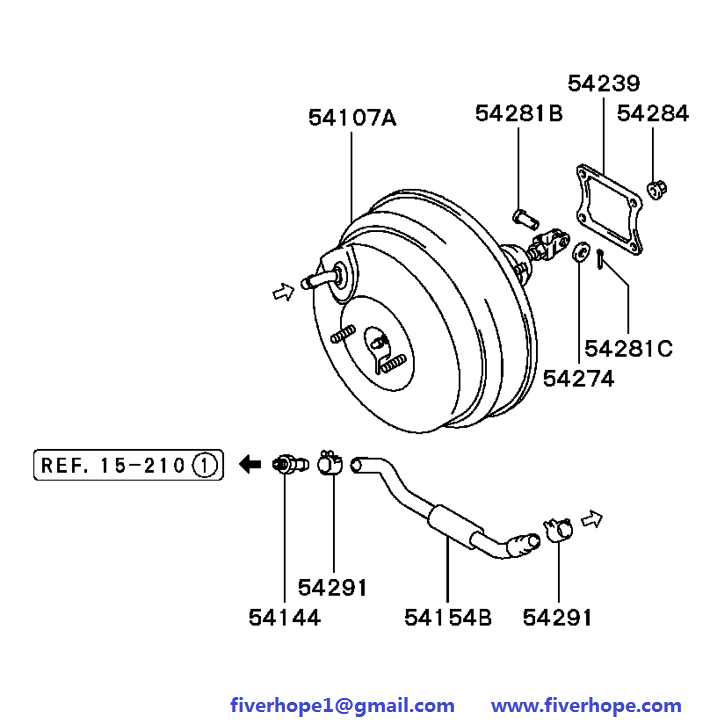 54239
54107A
54281B
54284
54281C
54274
REF. 15-210 ①
54291
54144
54154B
54291

fiverhope1@gmail.com www.fiverhope.com