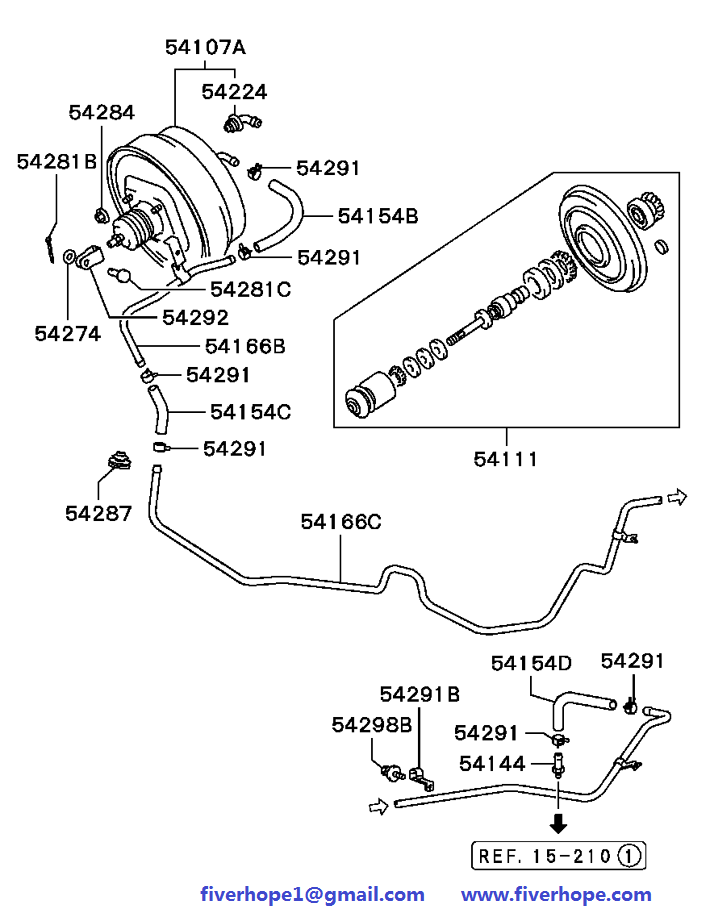 54107A
54224
54284
54281B
54291
54154B
54291
54281C
54292
54274
54166B
54291
54154C
54291
54287
54111
54166C
54154D
54291
54291B
54298B
54291
54144
REF. 15-210 ①
fiverhope1@gmail.com www.fiverhope.com