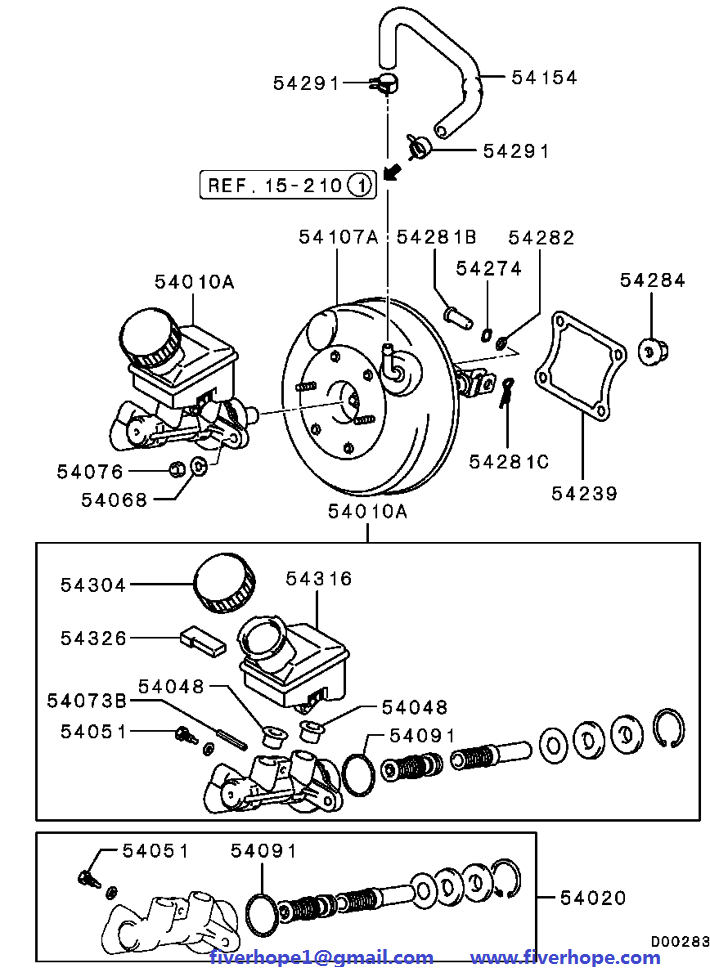 54291
54154
54291
REF. 15-210 1
54107A
54281B
54282
54274
54284
54010A
54076
54068
54281C
54239
54010A
54304
54316
54326
54048
54073B
54048
54051
54091
54051
54091
54020
D00283
fiverhope1@gmail.com www.fiverhope.com