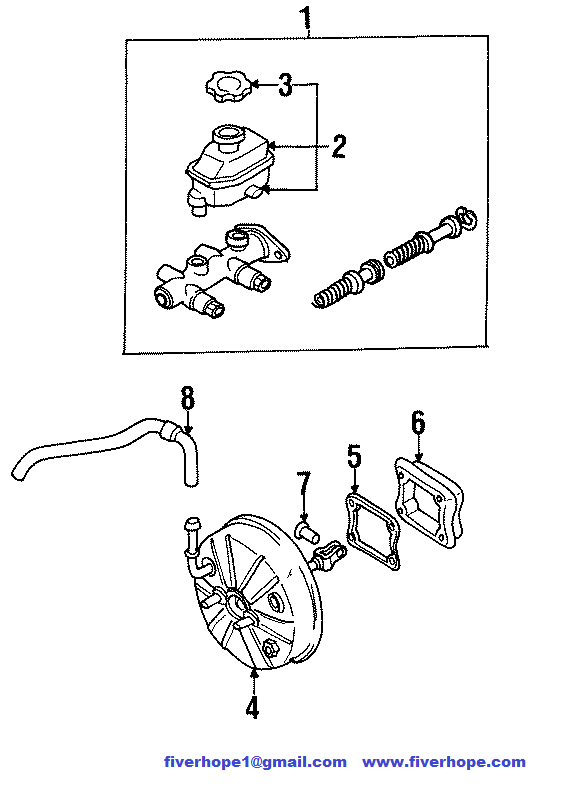 1
3
2
8
6
5
7
4
fiverhope1@gmail.com www.fiverhope.com