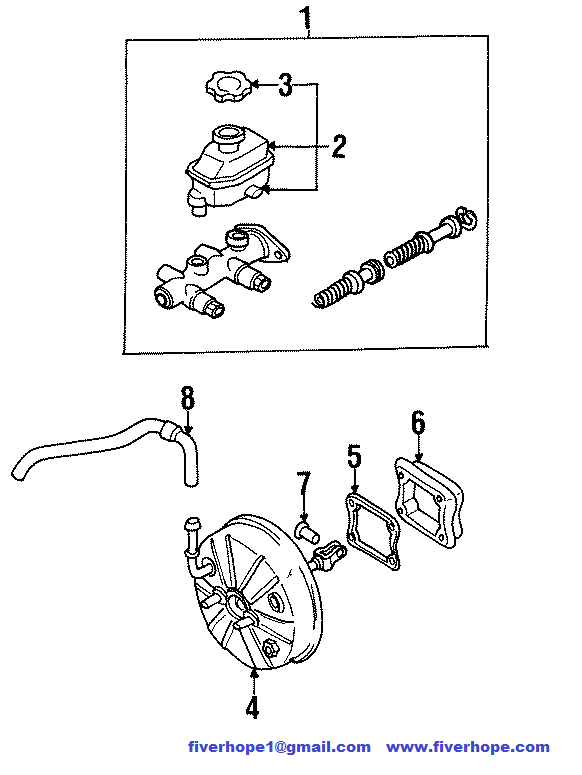 1
3
2
8
6
5
7
4
fiverhope1@gmail.com www.fiverhope.com